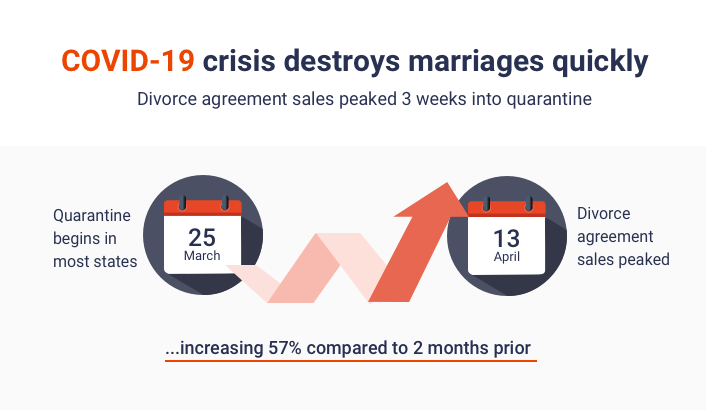 COVID-19 crisis destroys marriages quickly

Divorce agreement sales peaked 3 weeks into quarantine

Quarantine begins in most states

25
March

13
April

Divorce agreement sales peaked

...increasing 57% compared to 2 months prior